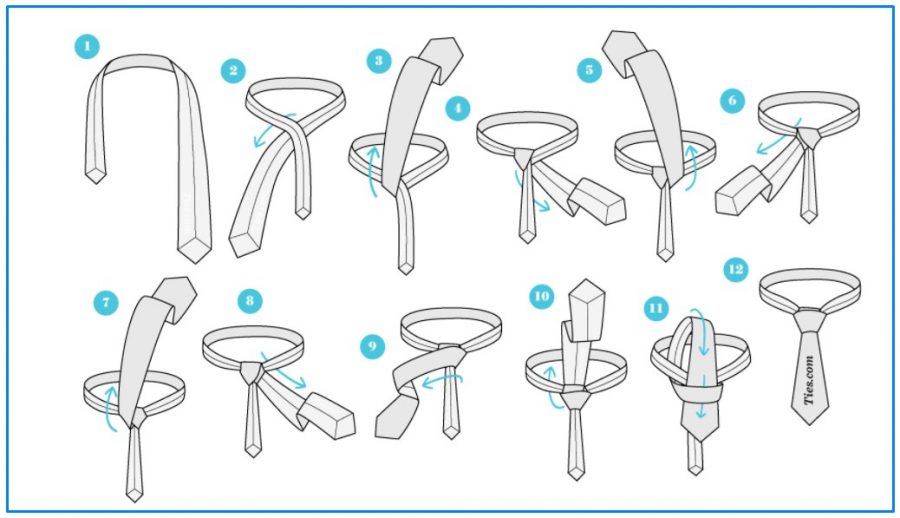 1
2
3
4
5
6
7
8
9
10
11
12
Ties.com